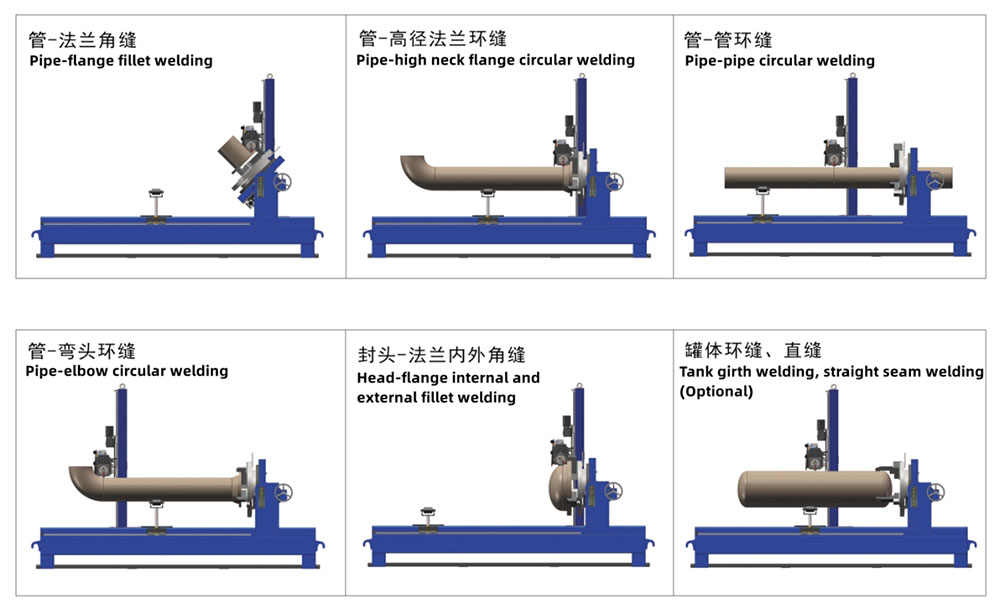 管-法兰角缝
Pipe-flange fillet welding

管-高径法兰环缝
Pipe-high neck flange circular welding

管-管环缝
Pipe-pipe circular welding

管-弯头环缝
Pipe-elbow circular welding

封头-法兰内外角缝
Head-flange internal and external fillet welding

罐体环缝、直缝
Tank girth welding, straight seam welding (Optional)